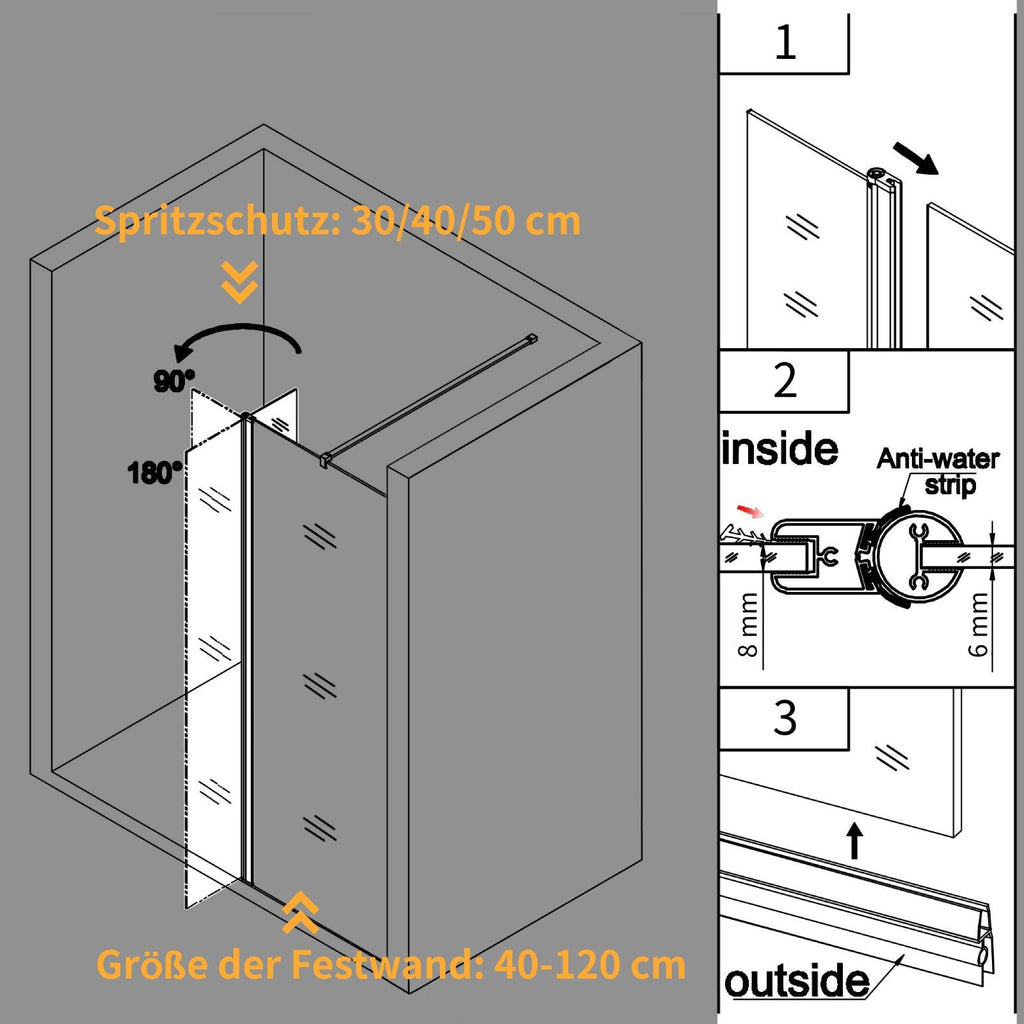 Spritzschutz: 30/40/50 cm

90°

180°

Größe der Festwand: 40-120 cm

1

2

inside

Anti-water strip

8 mm

6 mm

3

outside